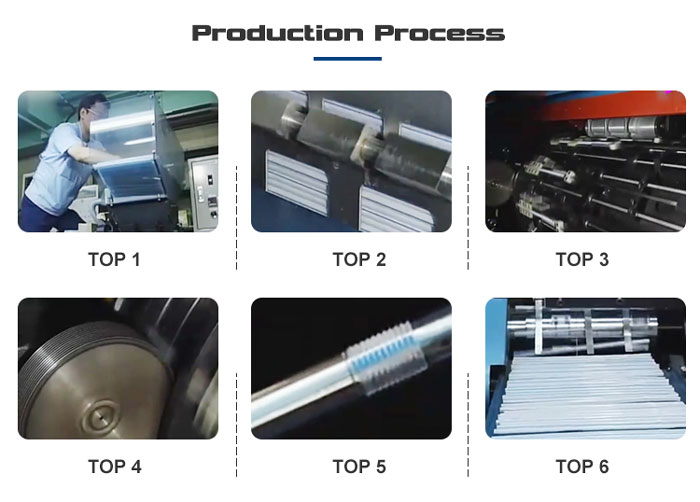 Production Process

TOP 1

TOP 2

TOP 3

TOP 4

TOP 5

TOP 6